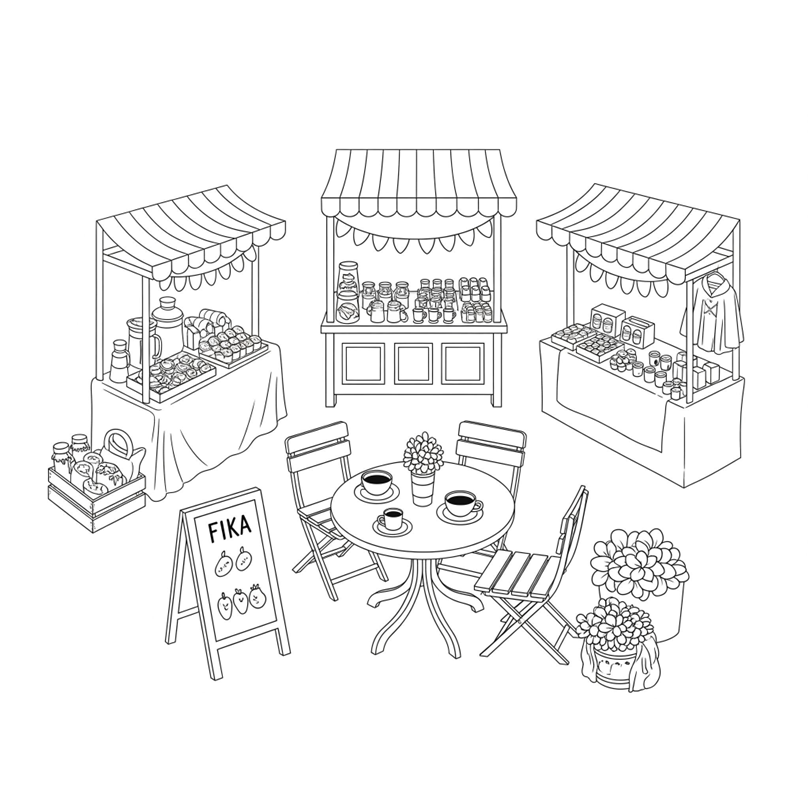 FIKA